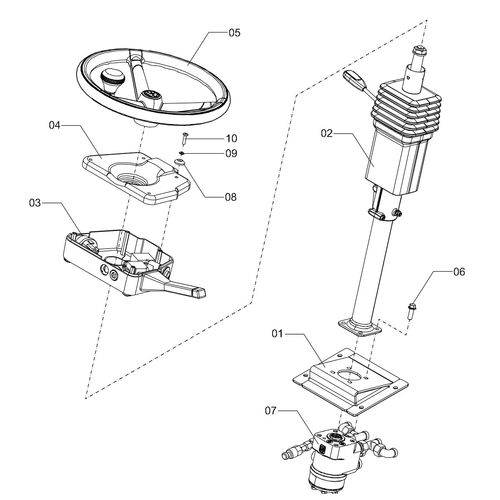 05
04
10
09
08
03
02
06
01
07