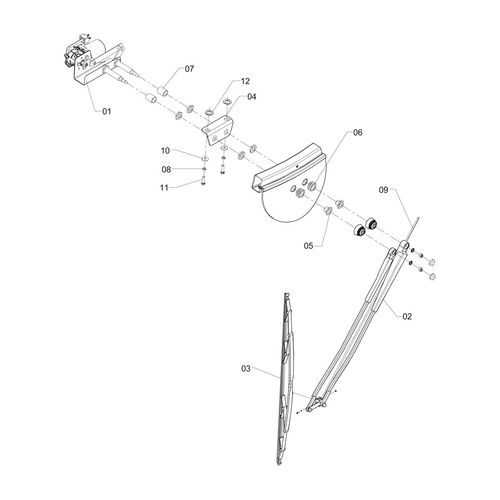 07
12
04
01
06
10
08
11
09
05
02
03