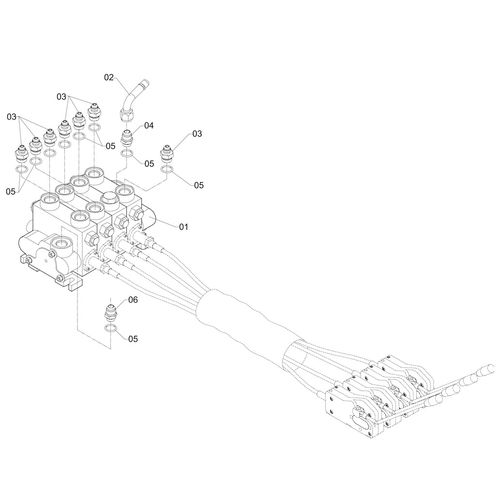 02
03
03
04
03
05
05
05
05
01
06
05