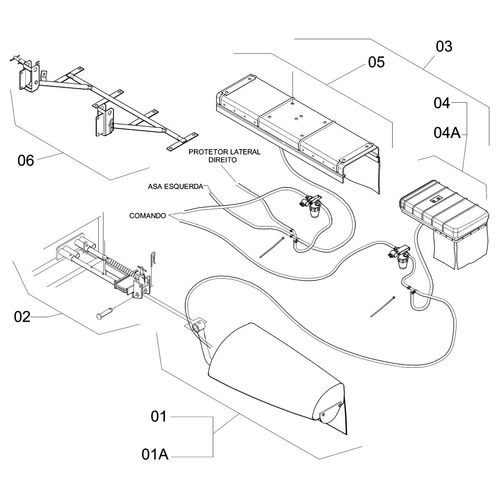 03
05
04
04A
06
PROTETOR LATERAL DIREITO
ASA ESQUERDA
COMANDO
02
01
01A