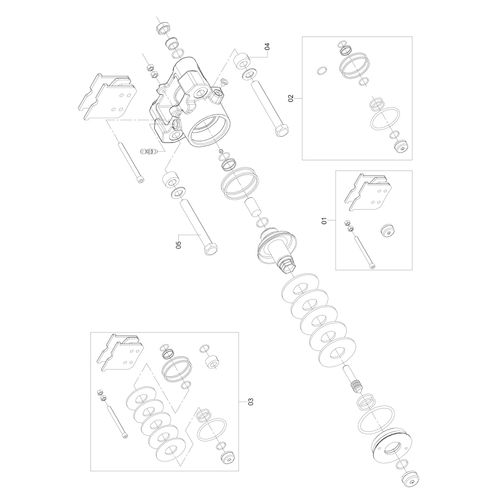 04
02
01
05
03