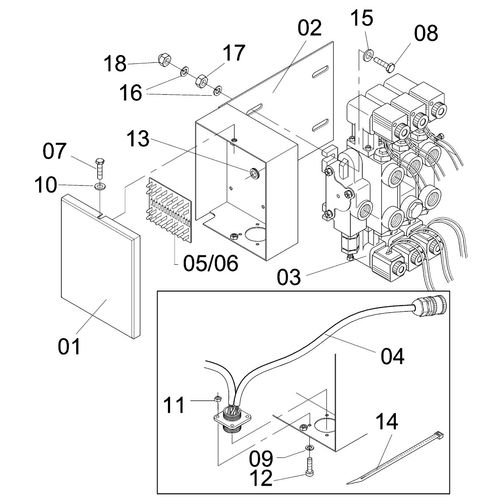 15
02
08
18
17
16
13
07
10
05/06
03
01
04
11
14
09
12