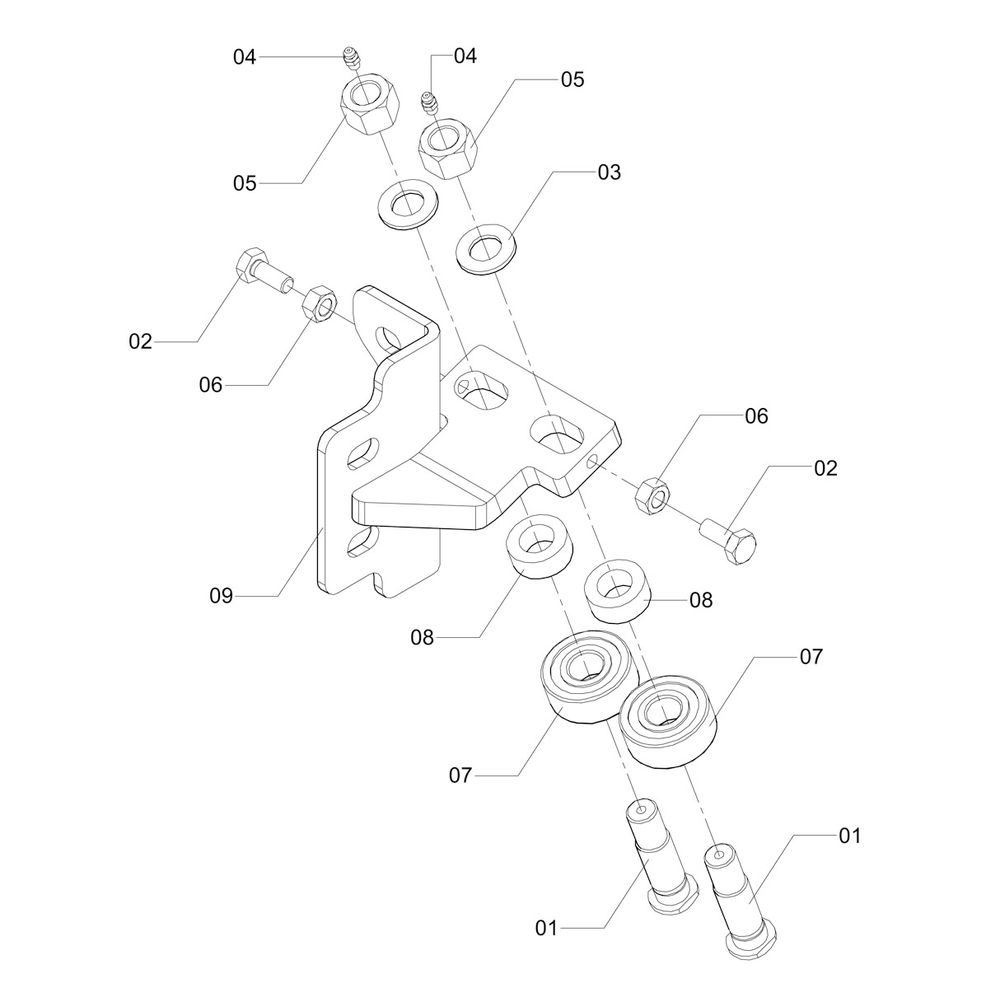 04
04
05
05
03
02
06
06
02
09
08
08
07
07
01
01