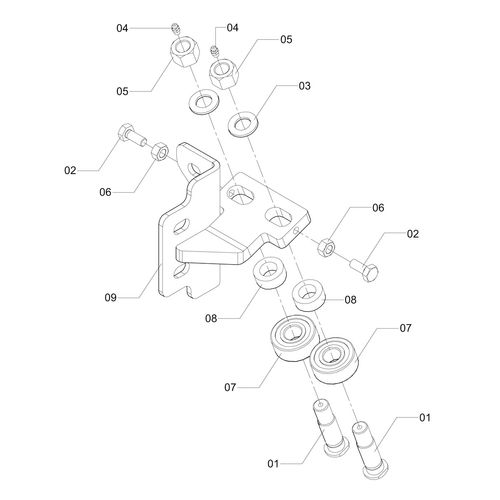 04
04
05
05
03
02
06
06
02
09
08
08
07
07
01
01