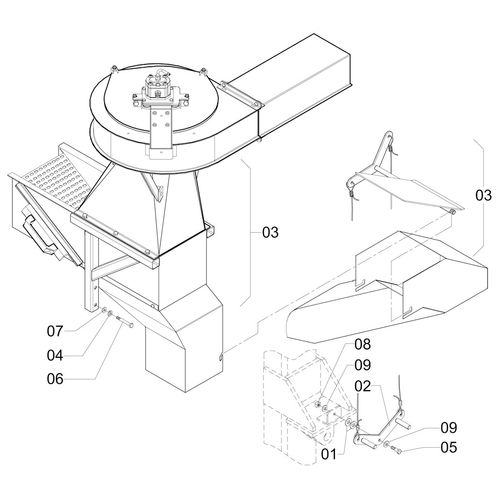 03
03
07
04
06
08
09
02
09
05
01