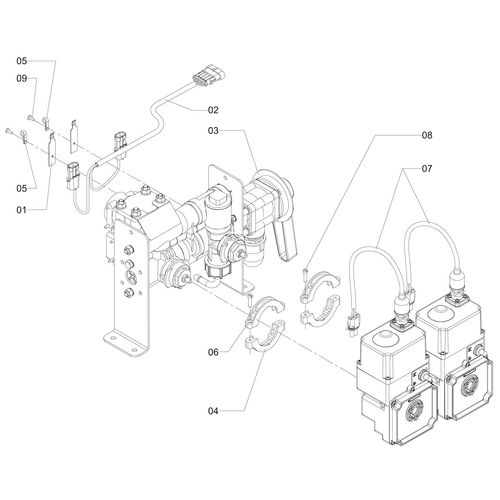 05
09
02
03
08
07
05
01
06
04