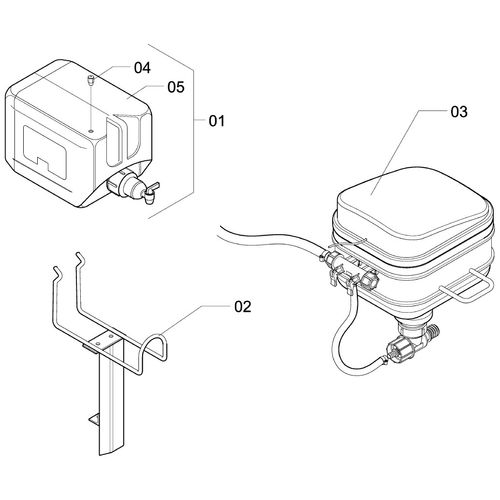 04
05
01
03
02