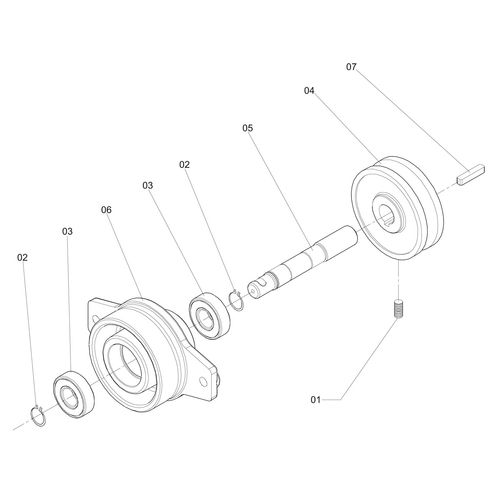 07
04
05
02
03
06
03
02
01