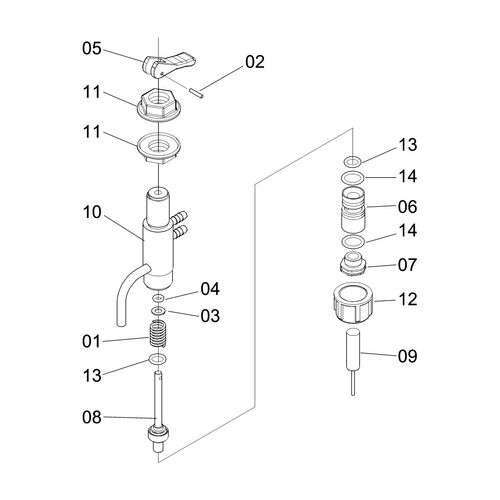 05
02
11
11
10
04
03
01
13
08
13
14
06
14
07
12
09