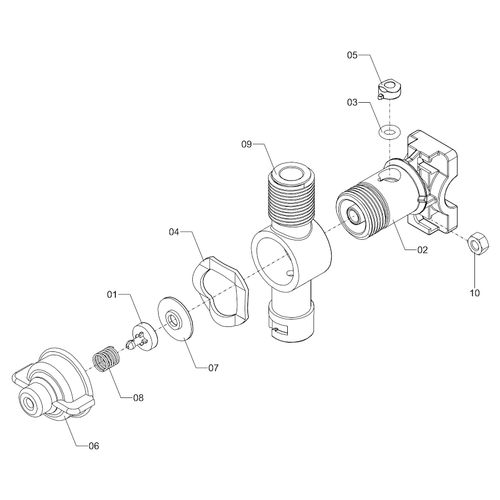 05
03
09
04
02
10
01
07
08
06