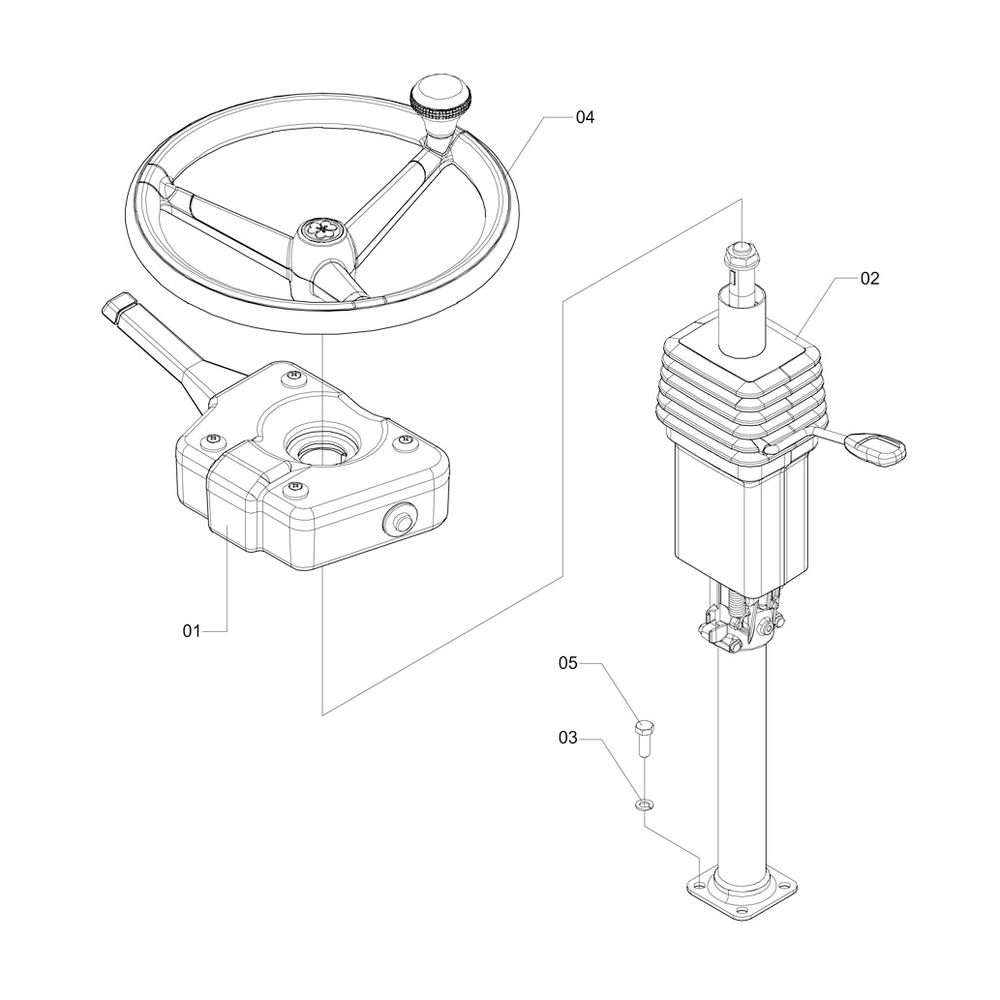 04

02

01

05

03