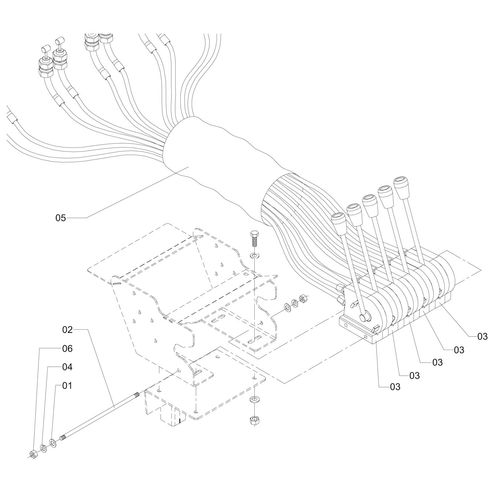 05

02

06

04

01

03

03

03

03

03