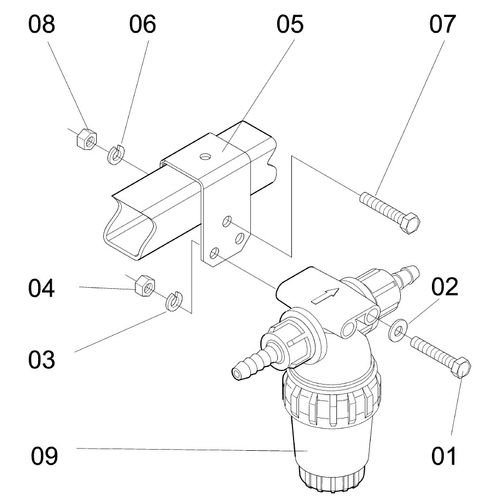 08
06
05
07
04
02
03
09
01