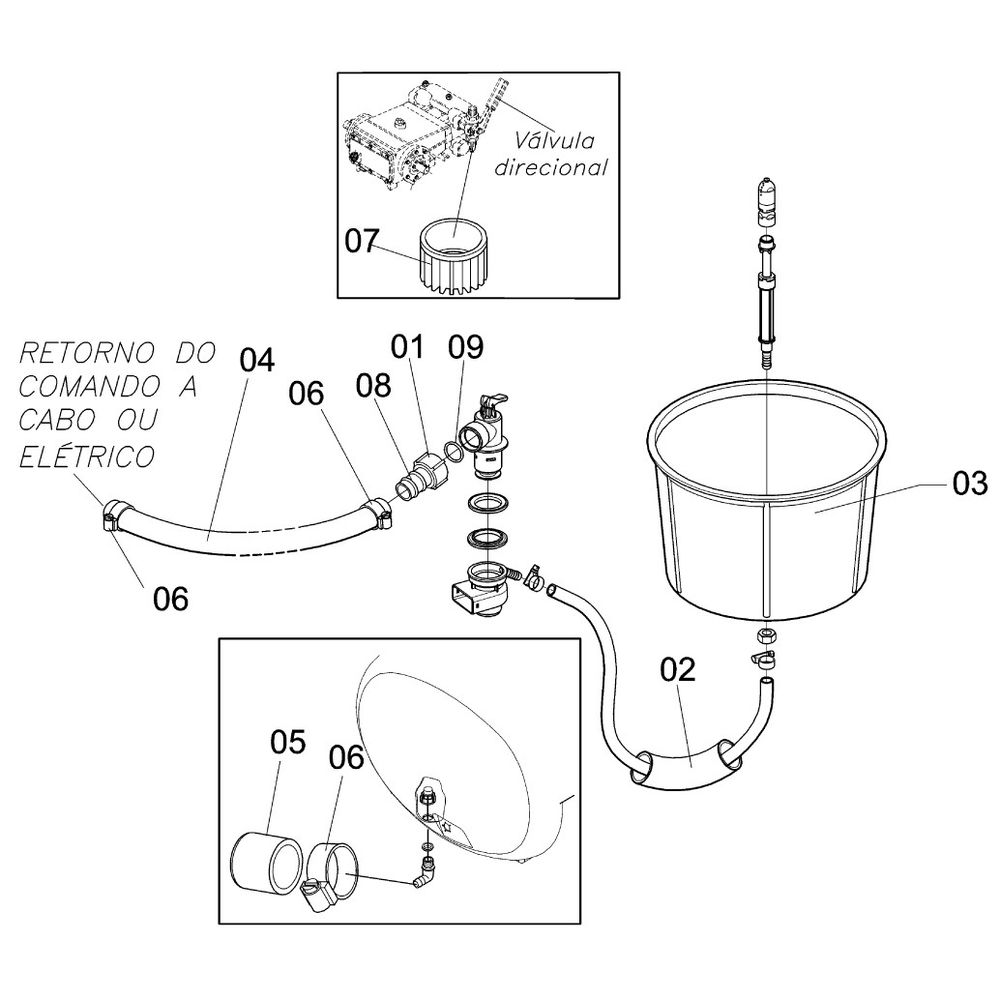 Válvula direcional

07

RETORNO DO COMANDO A CABO OU ELÉTRICO

04

06

08

01

09

03

06

02

05

06