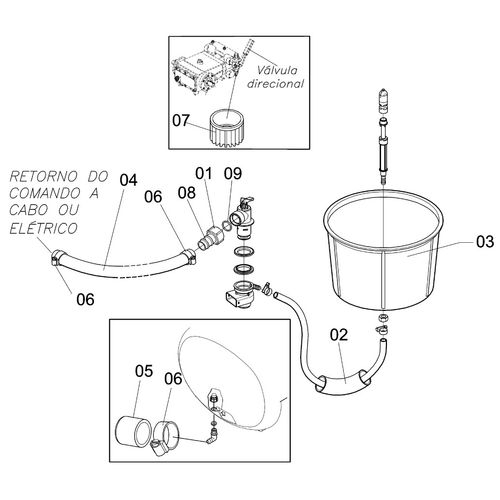 Válvula direcional

07

RETORNO DO COMANDO A CABO OU ELÉTRICO

04

06

08

01

09

03

06

02

05

06