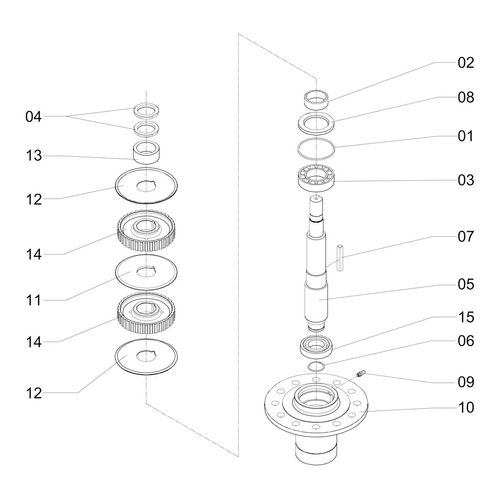 04
13
12
14
11
14
12
02
08
01
03
07
05
15
06
09
10