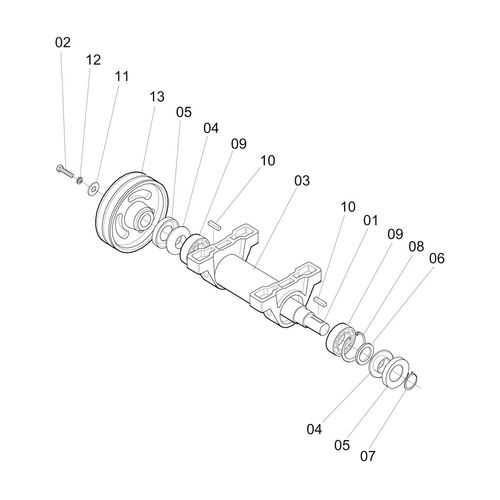 02
12
11
13
05
04
09
10
03
10
01
09
08
06
04
05
07