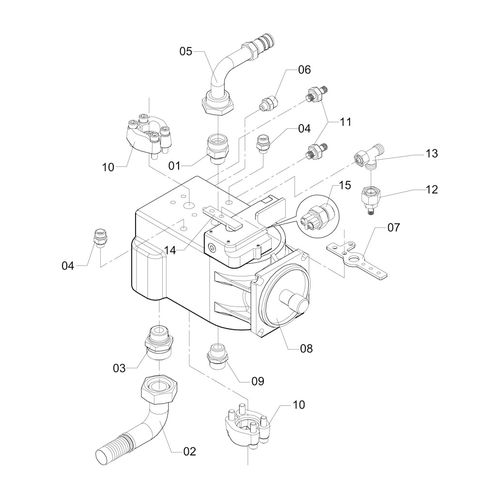 05
06
11
04
10
01
13
15
12
07
14
04
08
03
09
10
02