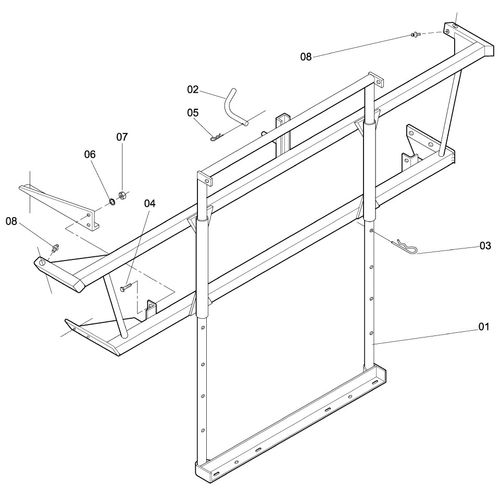 08
02
05
07
06
04
08
03
01