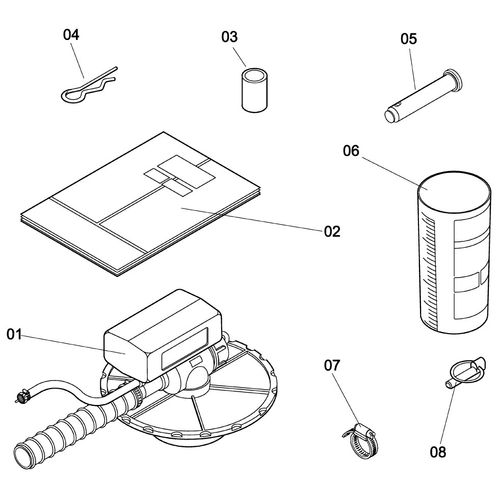 04
03
05
06
02
01
07
08