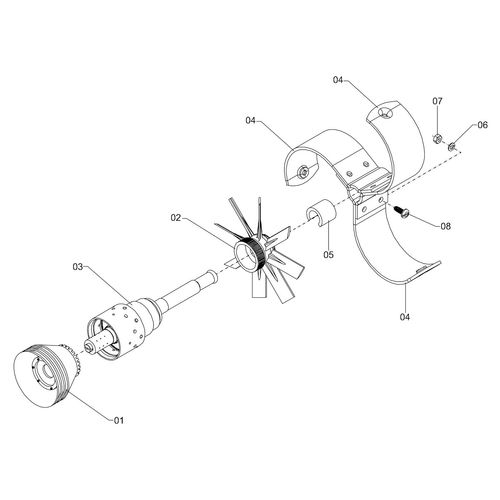 04
07
04
06
02
08
05
03
04
01