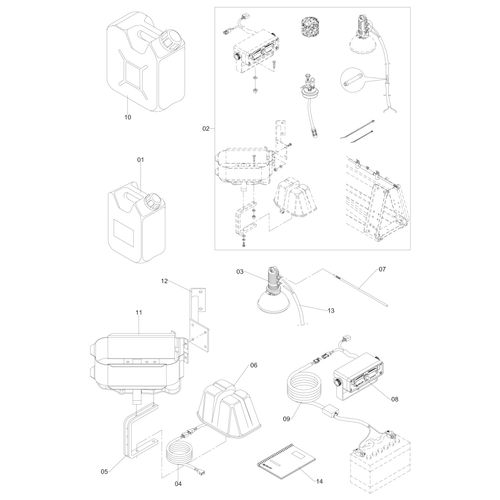 10

02

01

03

07

12

13

11

06

08

09

05

04

14