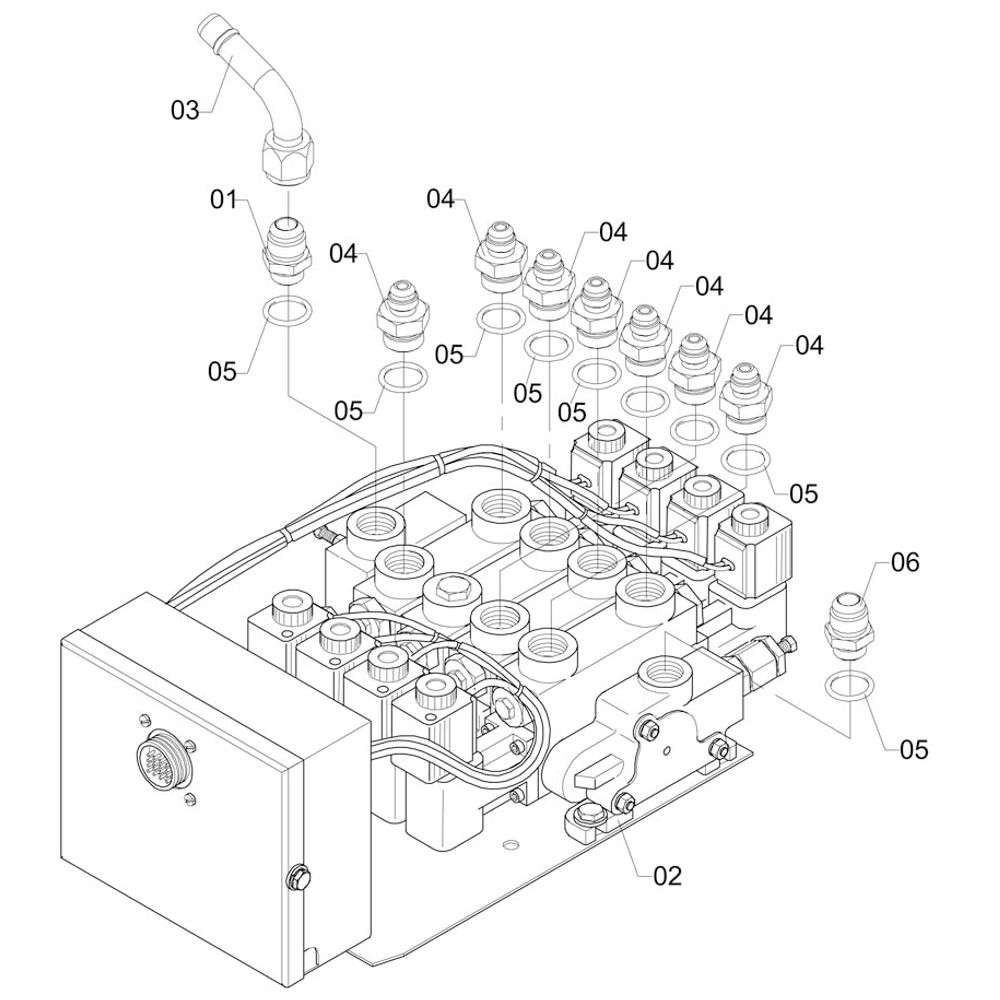 03
01
04
04
04
04
04
04
04
05
05
05
05
05
05
06
05
02