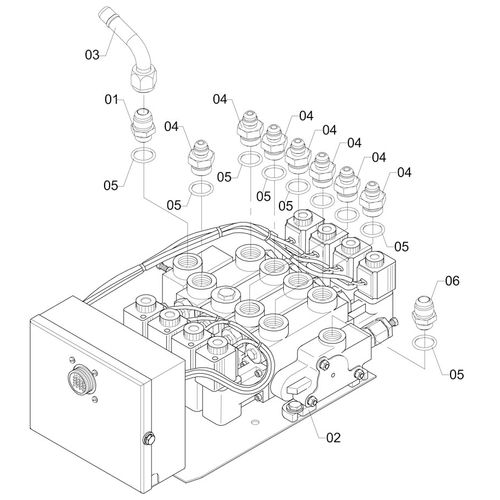 03
01
04
04
04
04
04
04
04
05
05
05
05
05
05
06
05
02