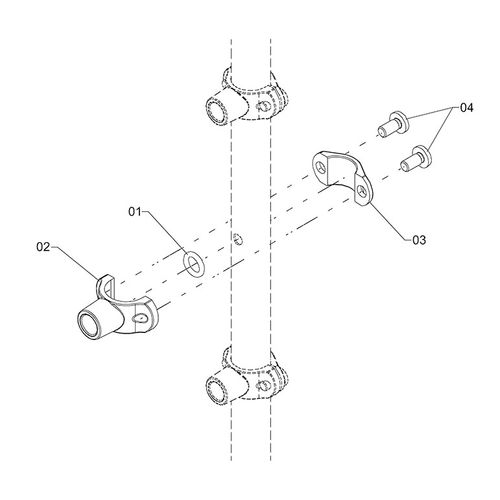 04

01

03

02