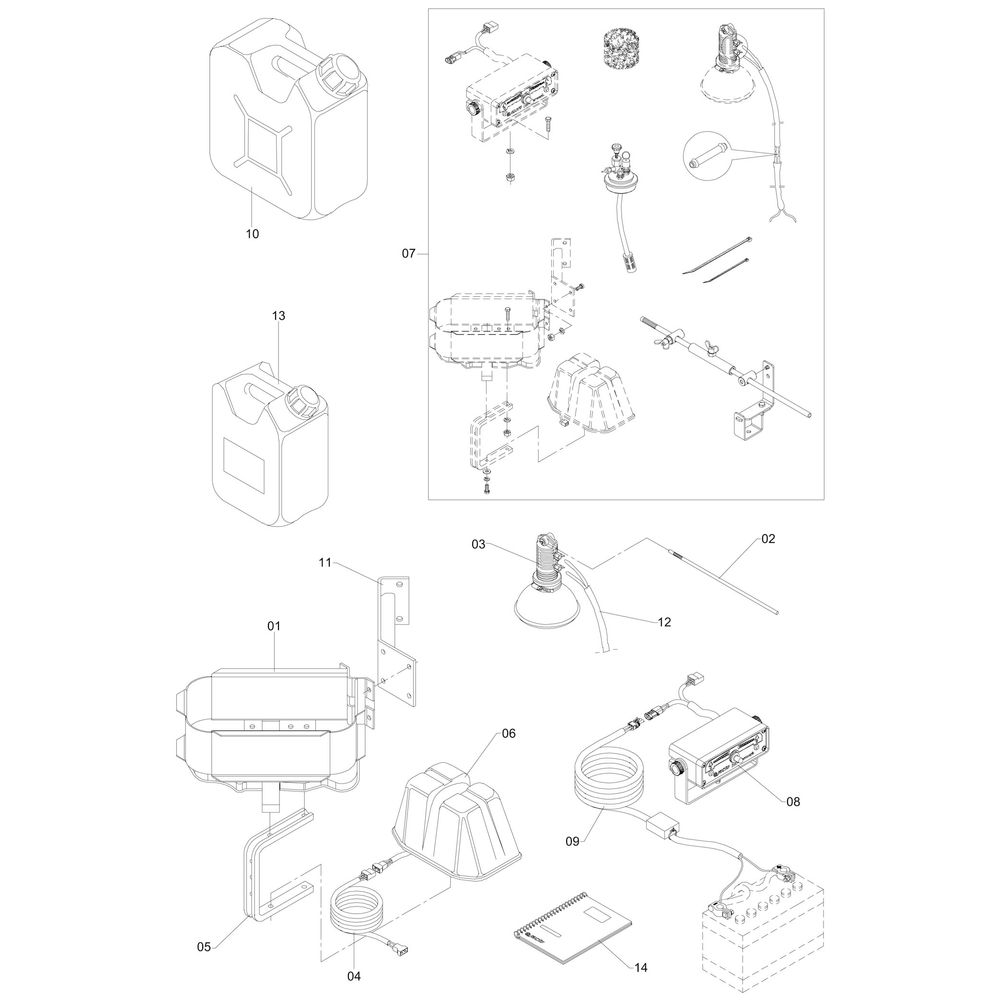 10

07

13

03

02

11

12

01

06

08

09

05

04

14