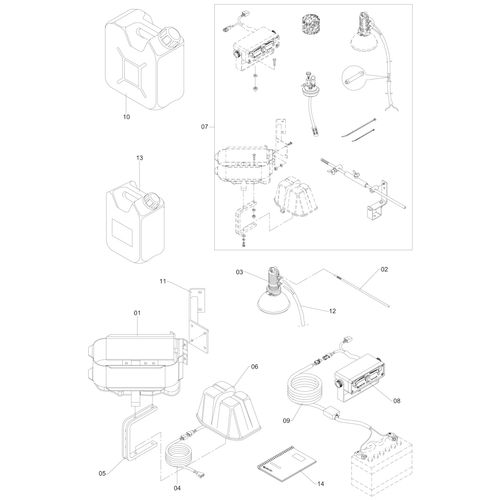 10

07

13

03

02

11

12

01

06

08

09

05

04

14