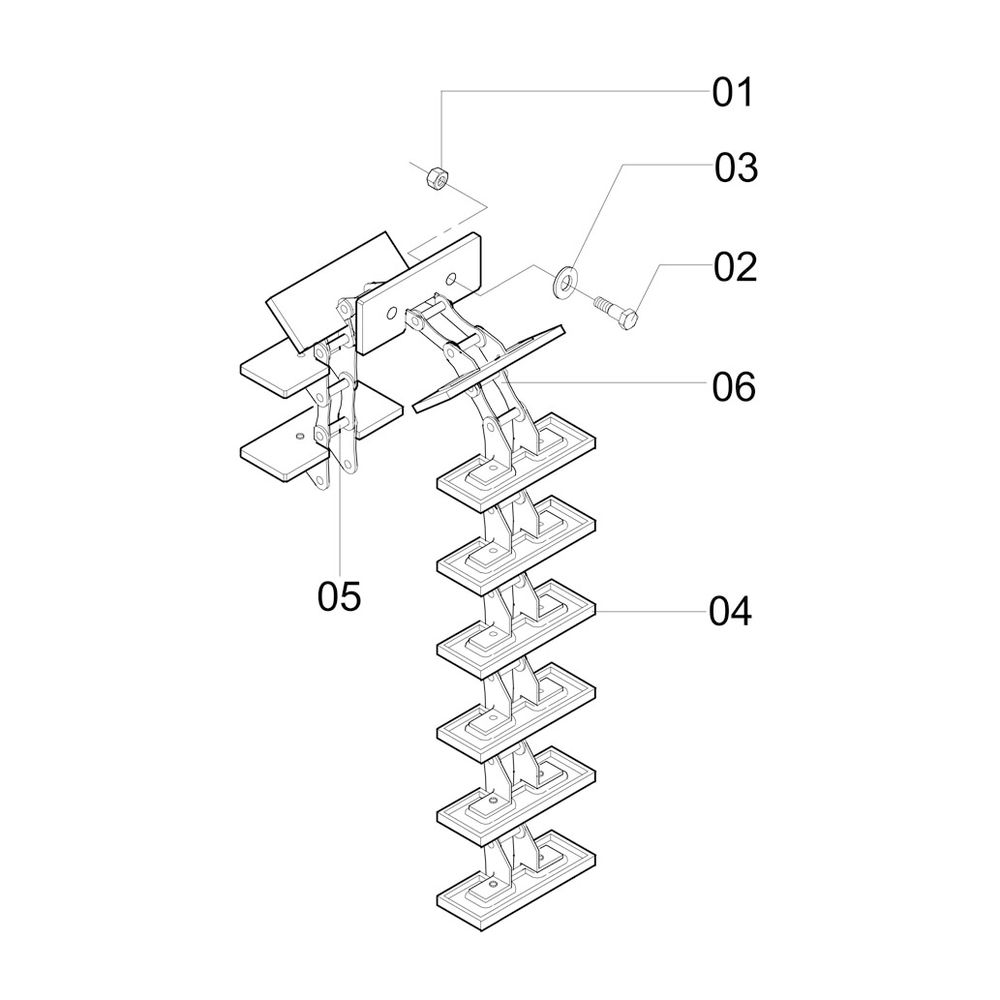 01
03
02
06
05
04