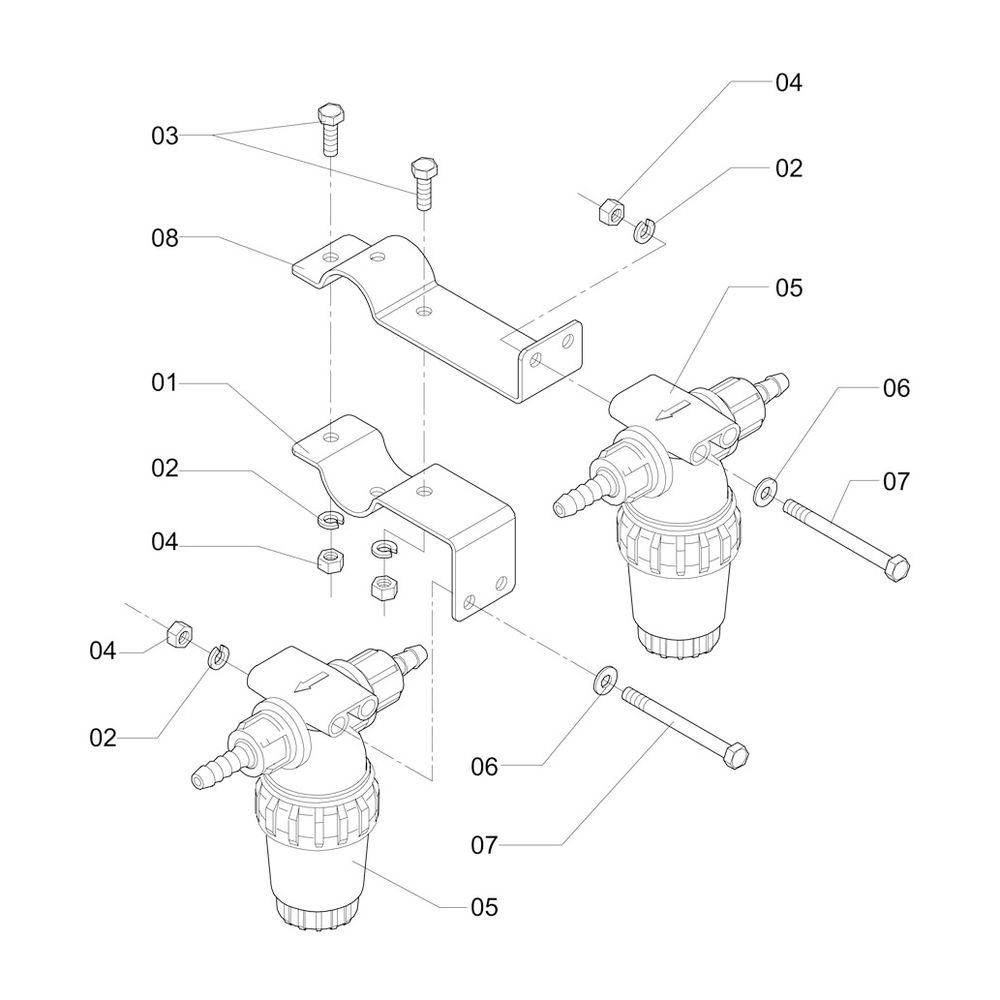 04
03
02
08
05
01
06
02
07
04
04
02
06
07
05