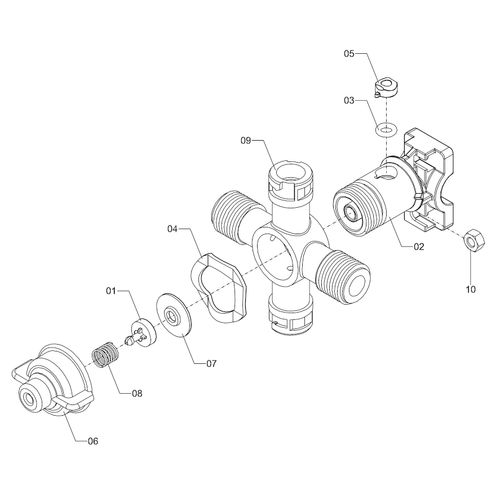 05
03
09
04
02
10
01
07
08
06