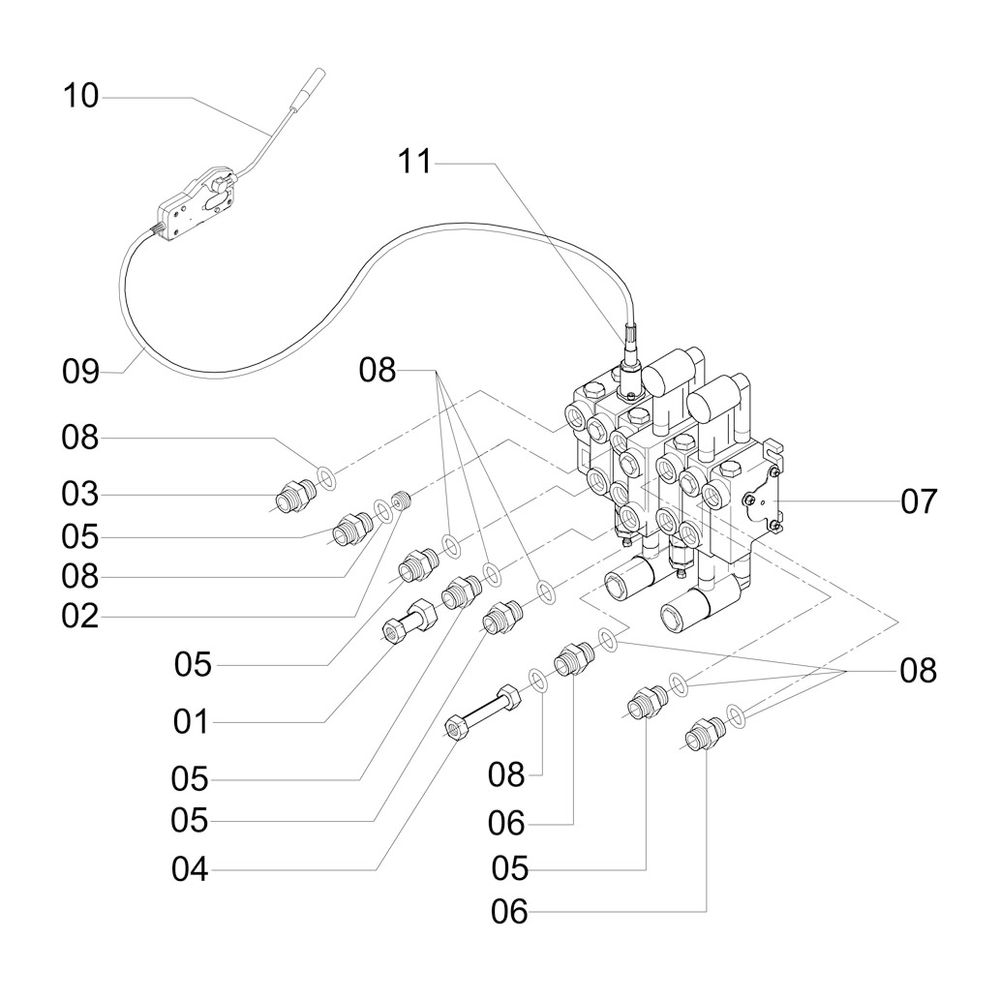 10
11
09
08
08
03
05
08
02
07
05
01
05
05
04
08
08
06
05
06