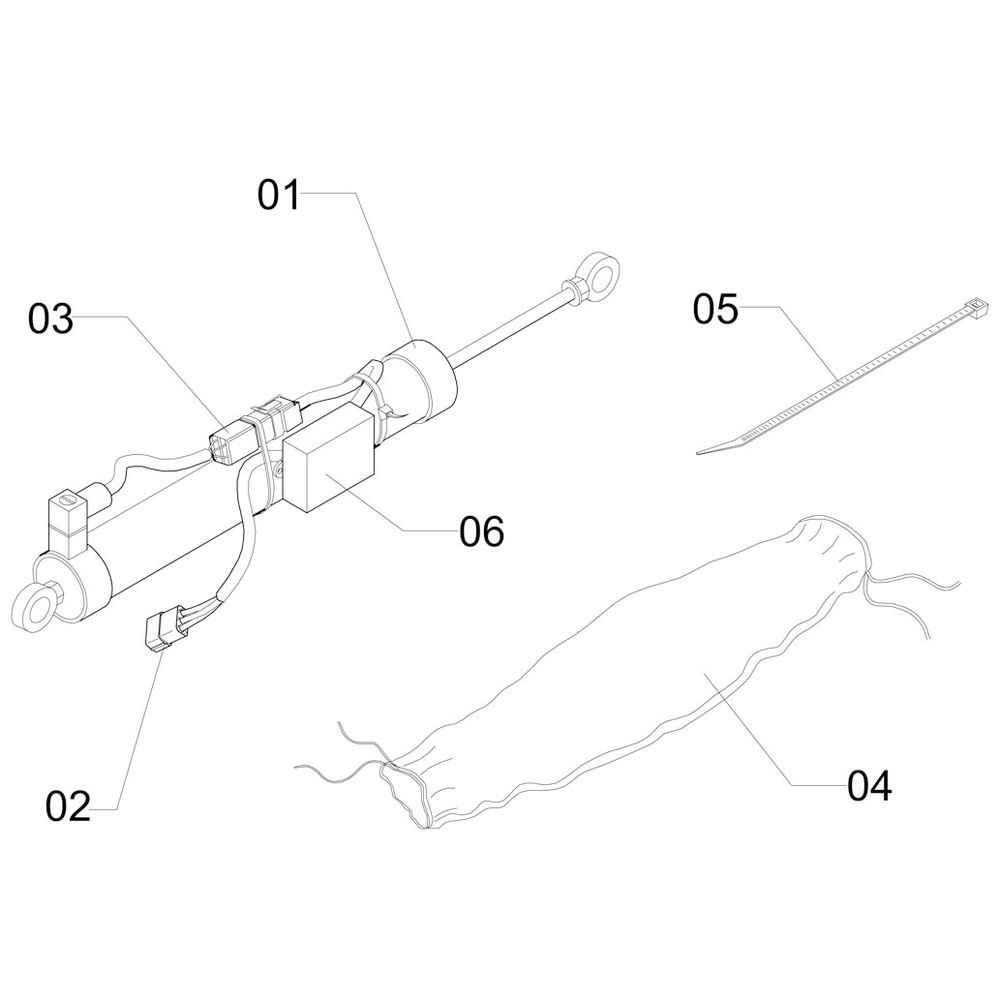 01
03
05
06
02
04