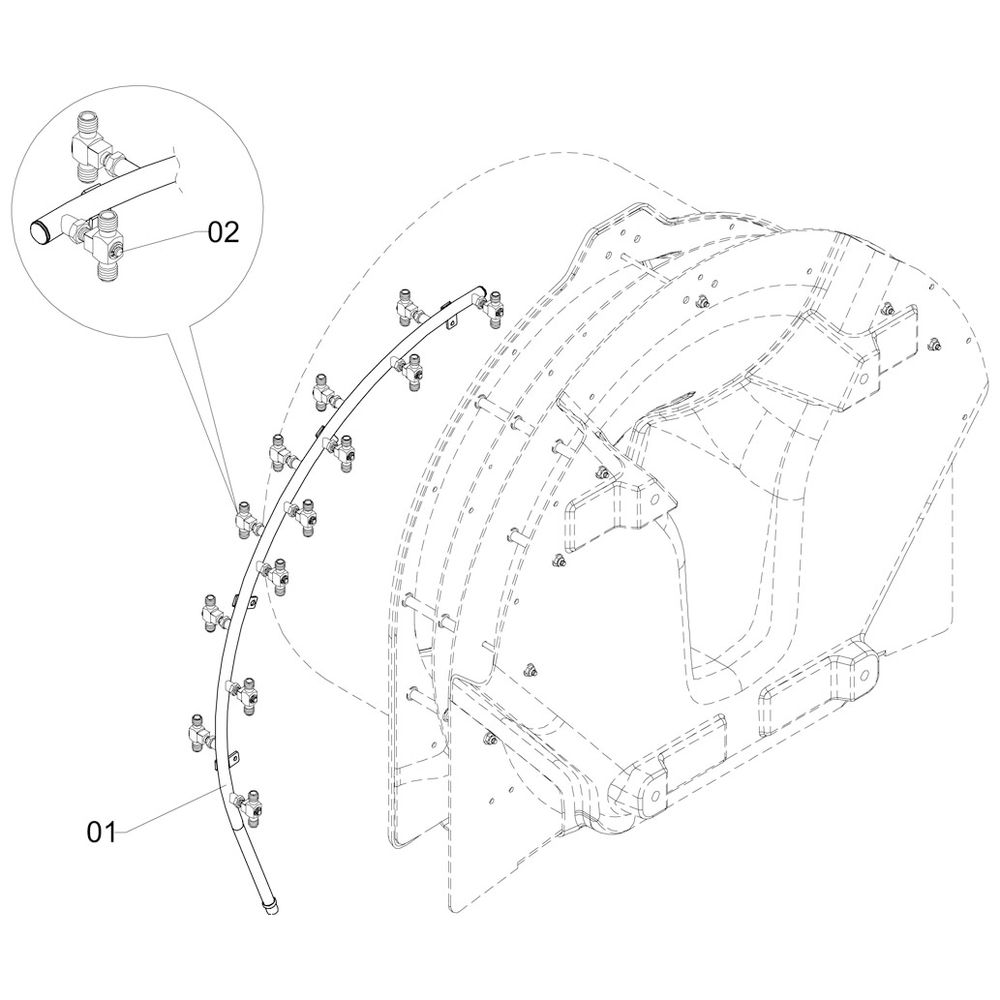 02

01