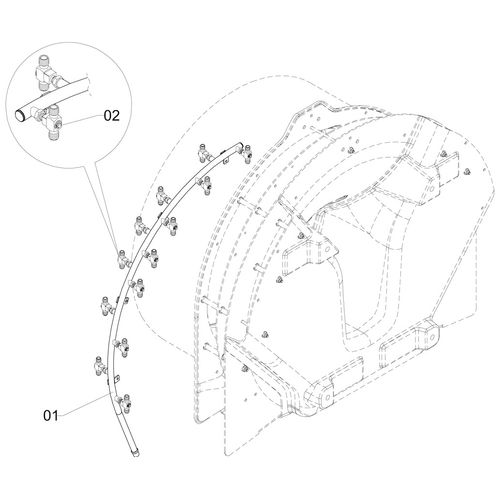 02

01