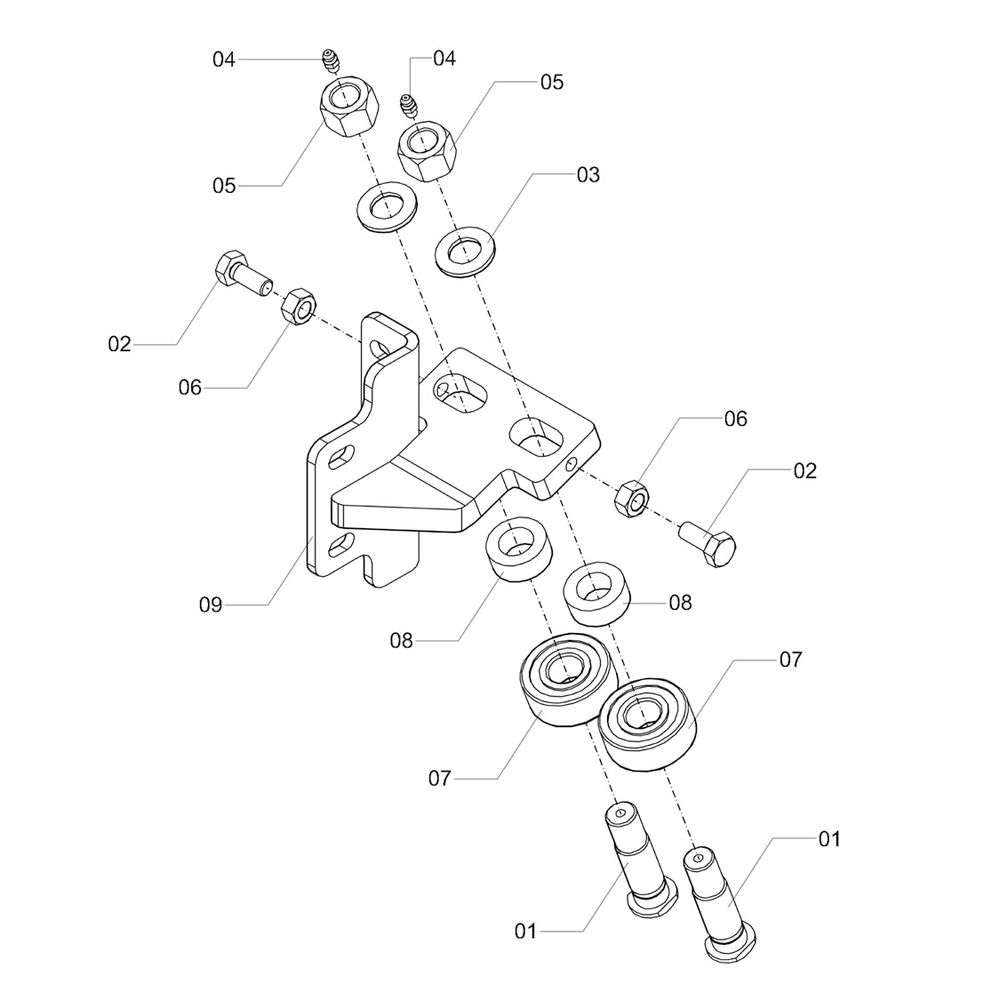 04
04
05
05
03
02
06
06
02
09
08
08
07
07
01
01