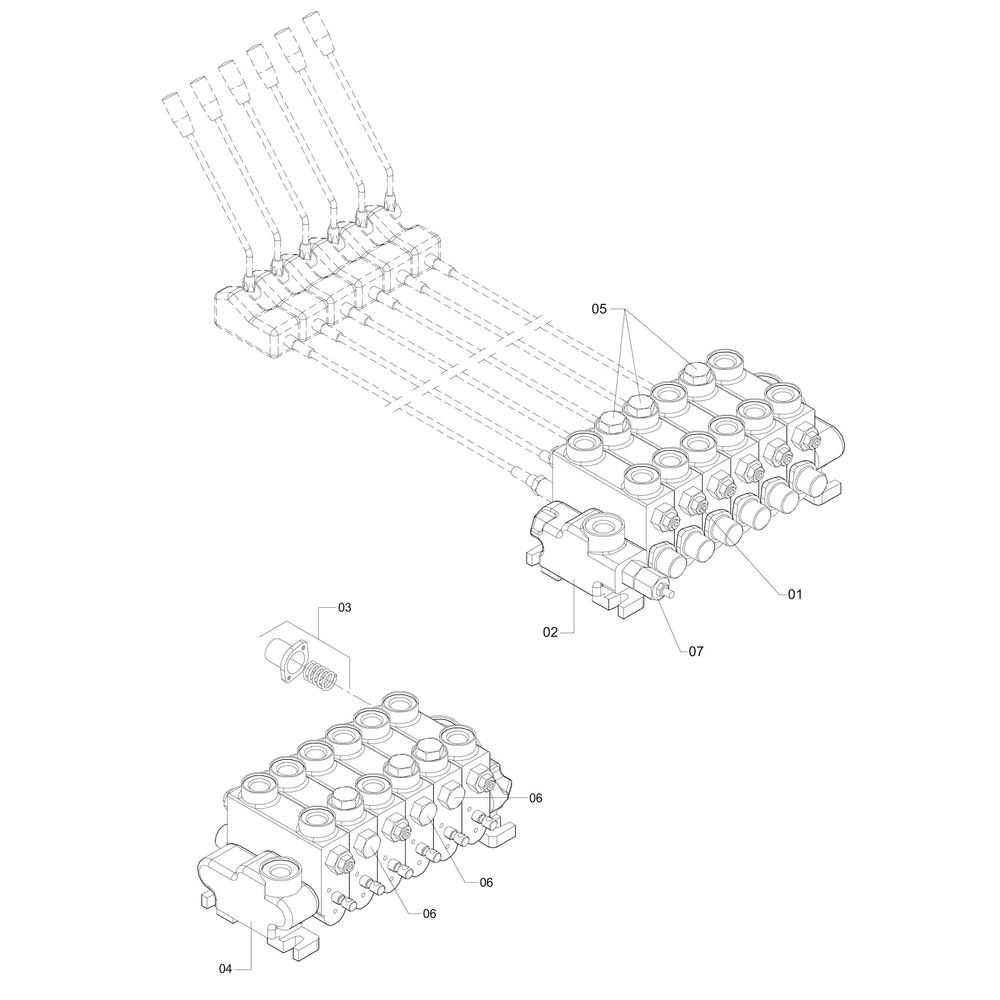 05
01
02
07
03
06
06
06
04