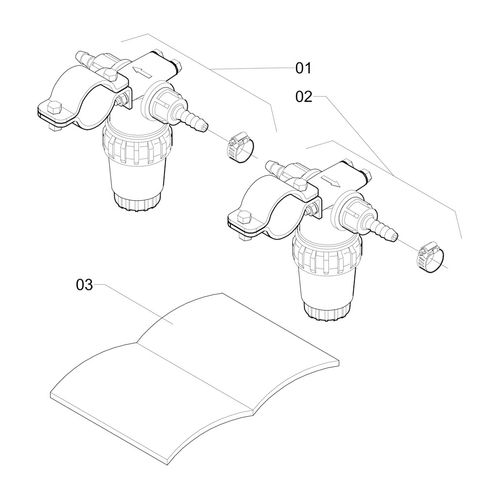 01
02
03