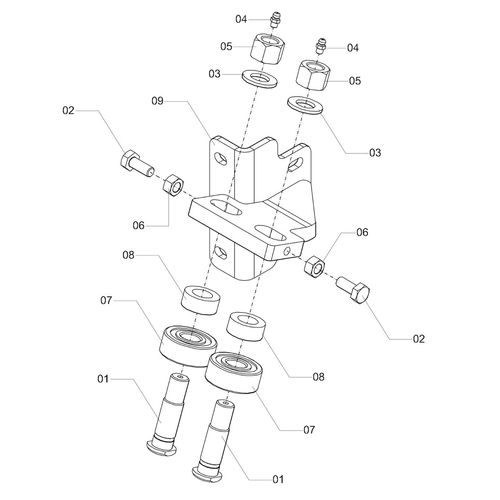 04
05
04
03
05
09
02
03
06
06
08
07
02
08
01
07
01