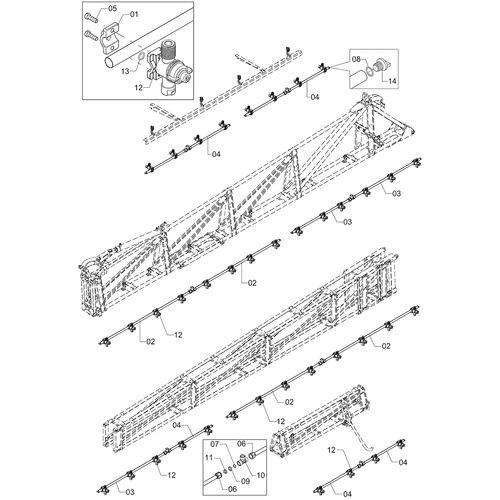 05
01
13
12
08
14
04
04
03
03
02
02
12
02
02
12
04
07
06
11
10
09
06
12
03
12
04
04