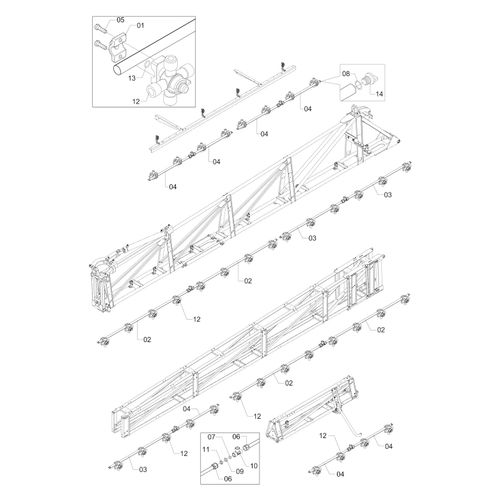 05
01
13
12
08
14
04
04
04
04
03
03
02
12
02
02
02
04
12
12
03
07
06
11
09
10
06
12
04
04