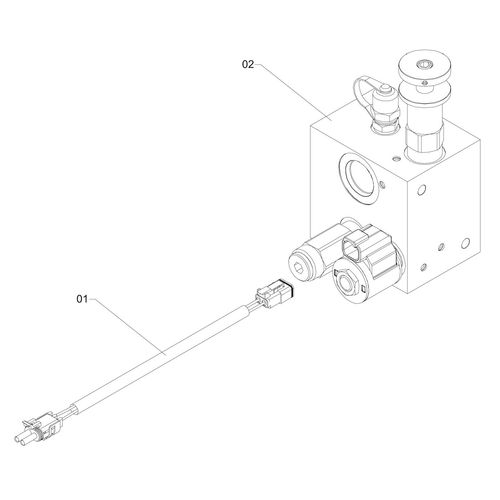 02

01