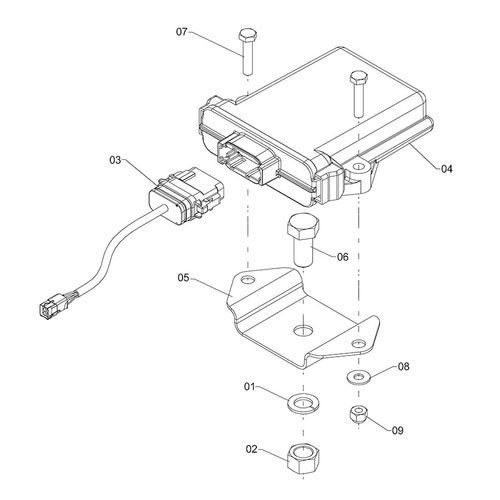 07
03
04
06
05
08
01
09
02