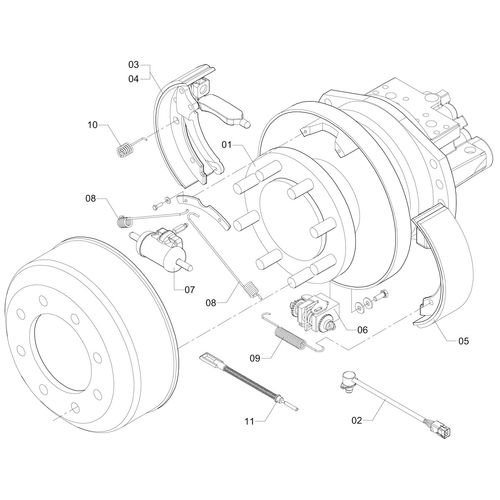 03
04
10
01
08
07
08
06
05
09
11
02