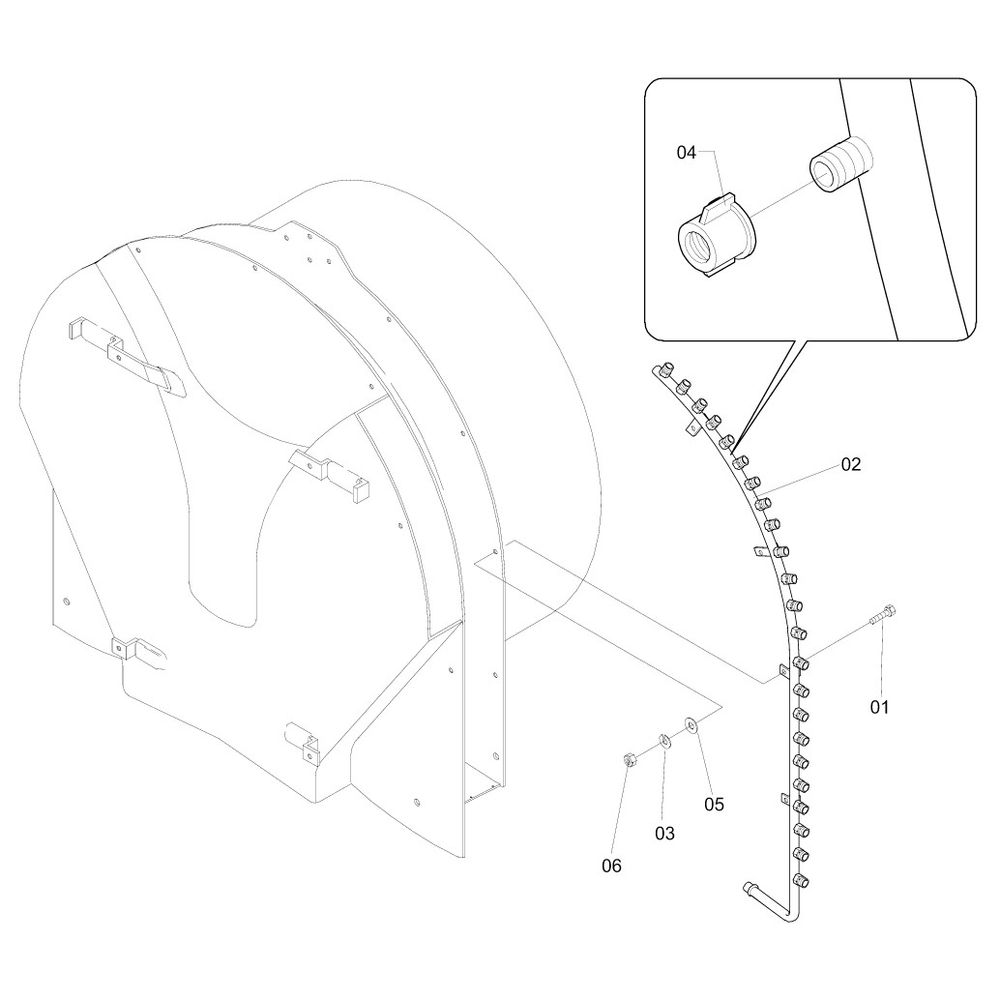 04

02

01

05

03

06