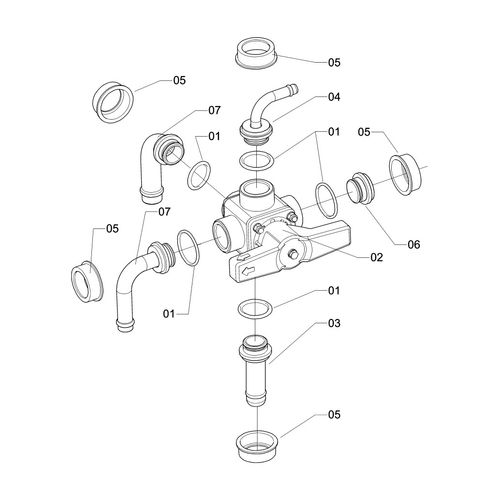 05
05
04
07
01
01
05
07
05
06
02
01
01
03
05