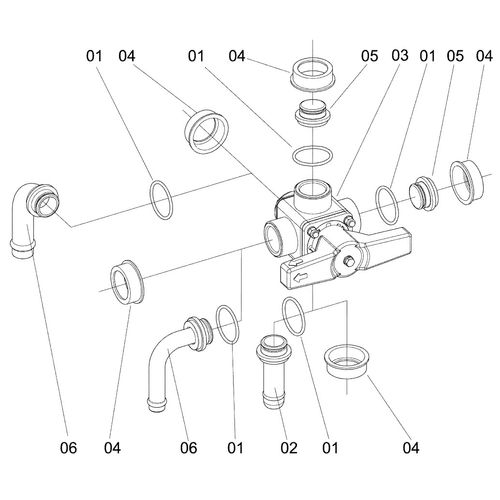 01 04 01 04 05 03 01 05 04

06 04 06 01 02 01 04